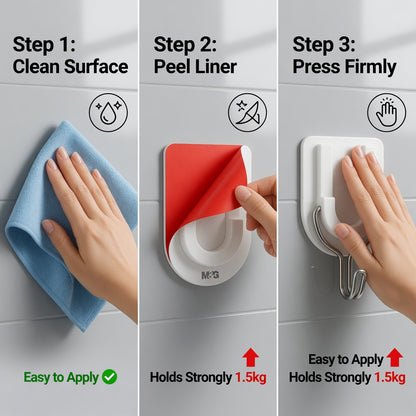 Step 1:
Clean Surface

Easy to Apply

Step 2:
Peel Liner

M&G

Holds Strongly 1.5kg

Step 3:
Press Firmly

Easy to Apply
Holds Strongly 1.5kg