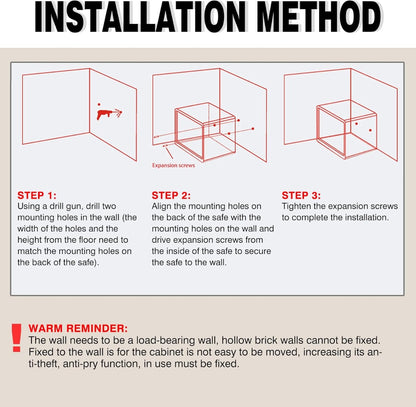 INSTALLATION METHOD

Expansion screws

STEP 1:
Using a drill gun, drill two mounting holes in the wall (the width of the holes and the height from the floor need to match the mounting holes on the back of the safe).

STEP 2:
Align the mounting holes on the back of the safe with the mounting holes on the wall and drive expansion screws from the inside of the safe to secure the safe to the wall.

STEP 3:
Tighten the expansion screws to complete the installation.

!
WARM REMINDER:
The wall needs to be a load-bearing wall, hollow brick walls cannot be fixed. Fixed to the wall is for the cabinet is not easy to be moved, increasing its anti-theft, anti-pry function, in use must be fixed.