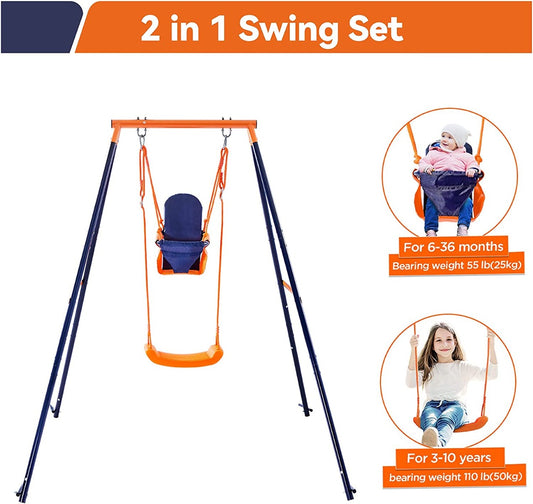 2 in 1 Swing Set

For 6-36 months
Bearing weight 55 lb(25kg)

For 3-10 years
bearing weight 110 lb(50kg)