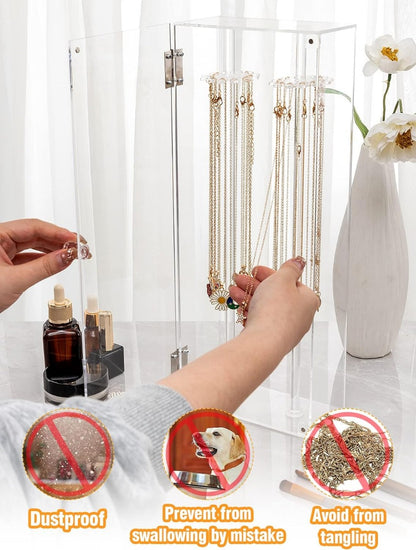 Dustproof

Prevent from swallowing by mistake

Avoid from tangling