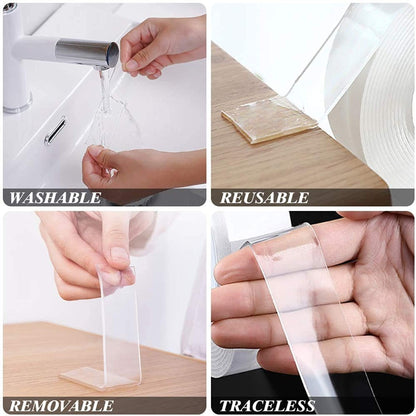 WASHABLE

REUSABLE

REMOVABLE

TRACELESS