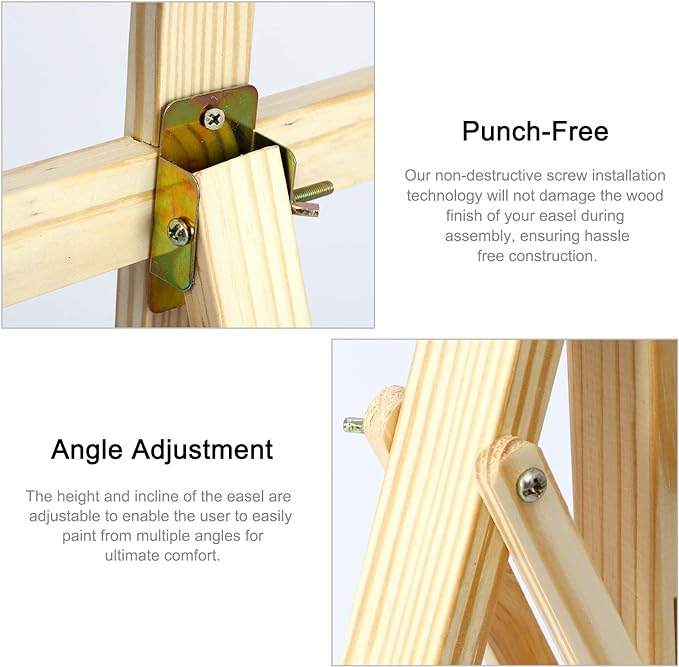 Punch-Free

Our non-destructive screw installation technology will not damage the wood finish of your easel during assembly, ensuring hassle free construction.

Angle Adjustment

The height and incline of the easel are adjustable to enable the user to easily paint from multiple angles for ultimate comfort.