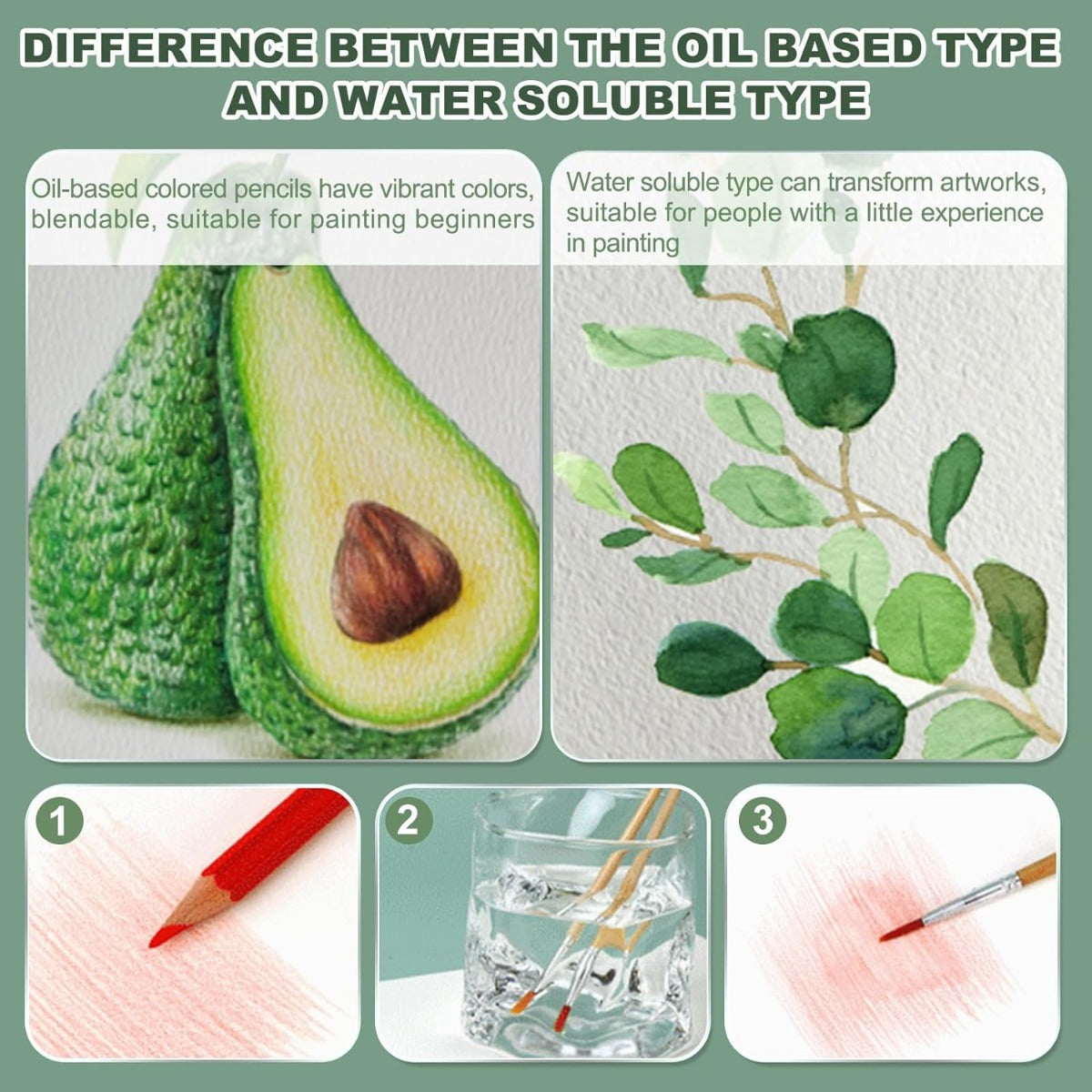 DIFFERENCE BETWEEN THE OIL BASED TYPE AND WATER SOLUBLE TYPE

Oil-based colored pencils have vibrant colors, blendable, suitable for painting beginners

Water soluble type can transform artworks, suitable for people with a little experience in painting

1

2

3