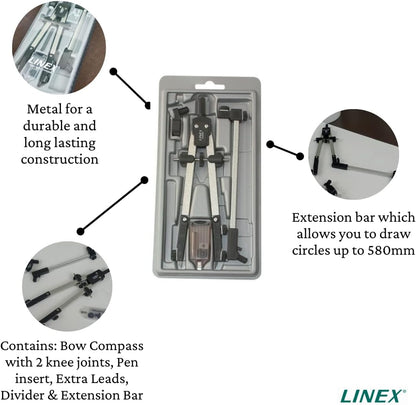 LINEX

Metal for a durable and long lasting construction

Extension bar which allows you to draw circles up to 580mm

Contains: Bow Compass with 2 knee joints, Pen insert, Extra Leads, Divider & Extension Bar

LINEX®