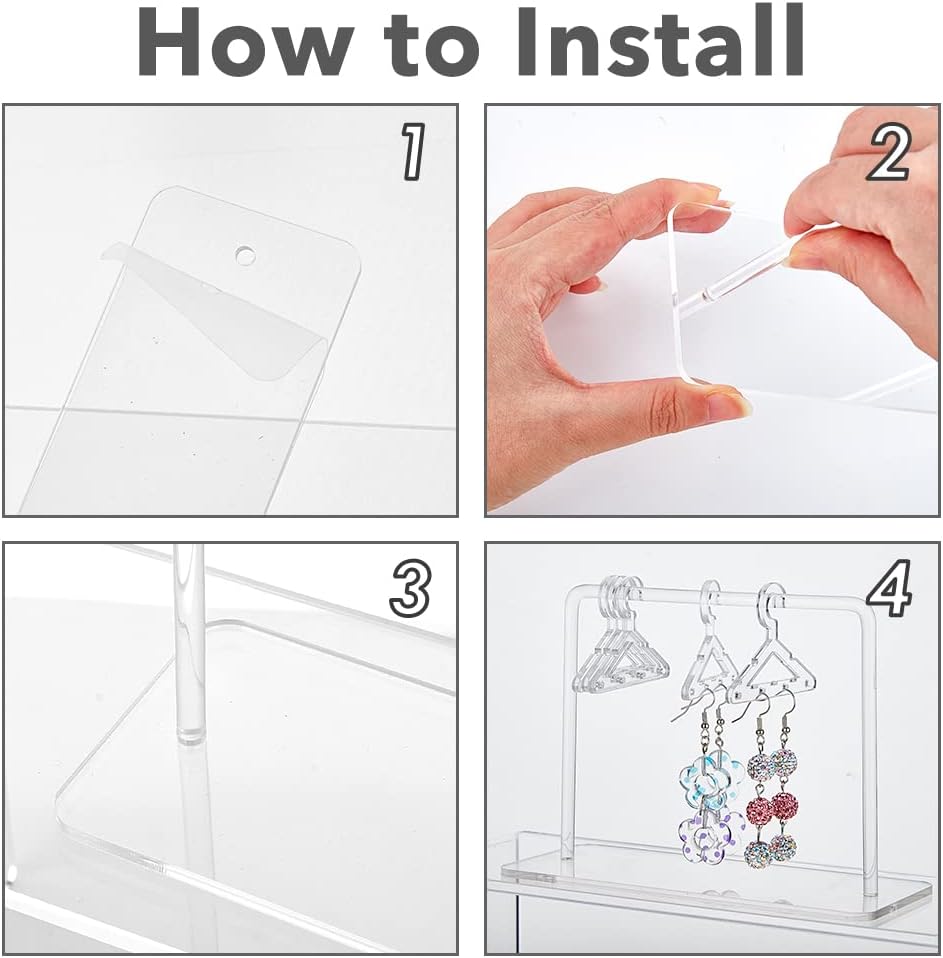 How to Install

1

2

3

4