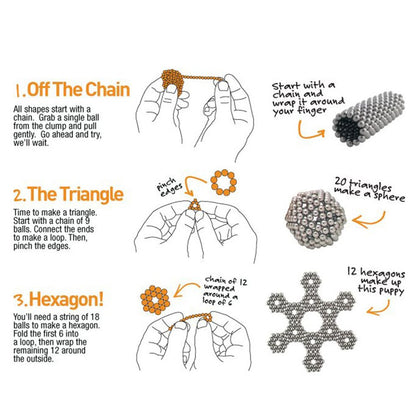 1. Off The Chain

All shapes start with a chain. Grab a single ball from the clump and pull gently. Go ahead and try, we'll wait.

Start with a chain and wrap it around your finger

2. The Triangle

Time to make a triangle. Start with a chain of 9 balls. Connect the ends to make a loop. Then, pinch the edges.

pinch edges

20 triangles make a sphere

3. Hexagon!

You'll need a string of 18 balls to make a hexagon. Fold the first 6 into a loop, then wrap the remaining 12 around the outside.

chain of 12 wrapped around a loop of 6

12 hexagons make up this puppy