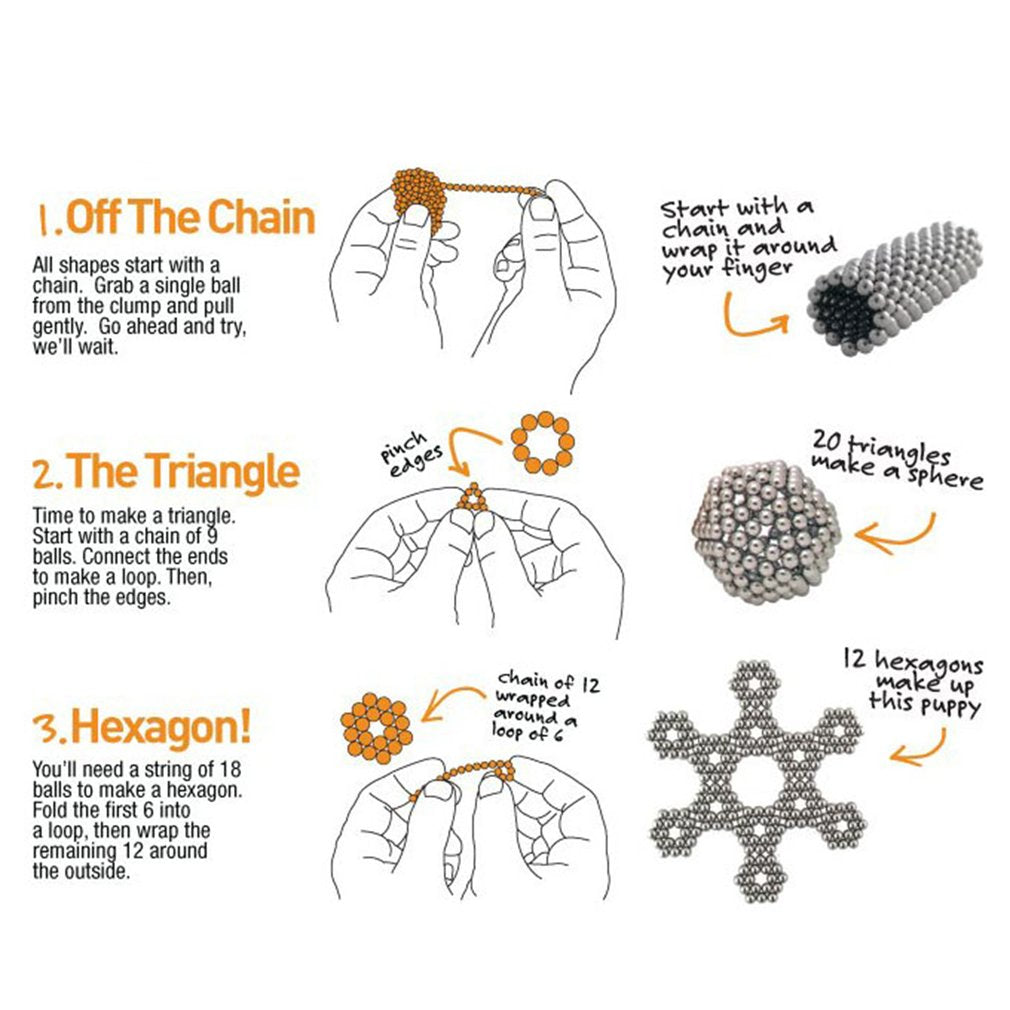 1. Off The Chain

All shapes start with a chain. Grab a single ball from the clump and pull gently. Go ahead and try, we'll wait.

Start with a chain and wrap it around your finger

2. The Triangle

Time to make a triangle. Start with a chain of 9 balls. Connect the ends to make a loop. Then, pinch the edges.

pinch edges

20 triangles make a sphere

3. Hexagon!

You'll need a string of 18 balls to make a hexagon. Fold the first 6 into a loop, then wrap the remaining 12 around the outside.

chain of 12 wrapped around a loop of 6

12 hexagons make up this puppy