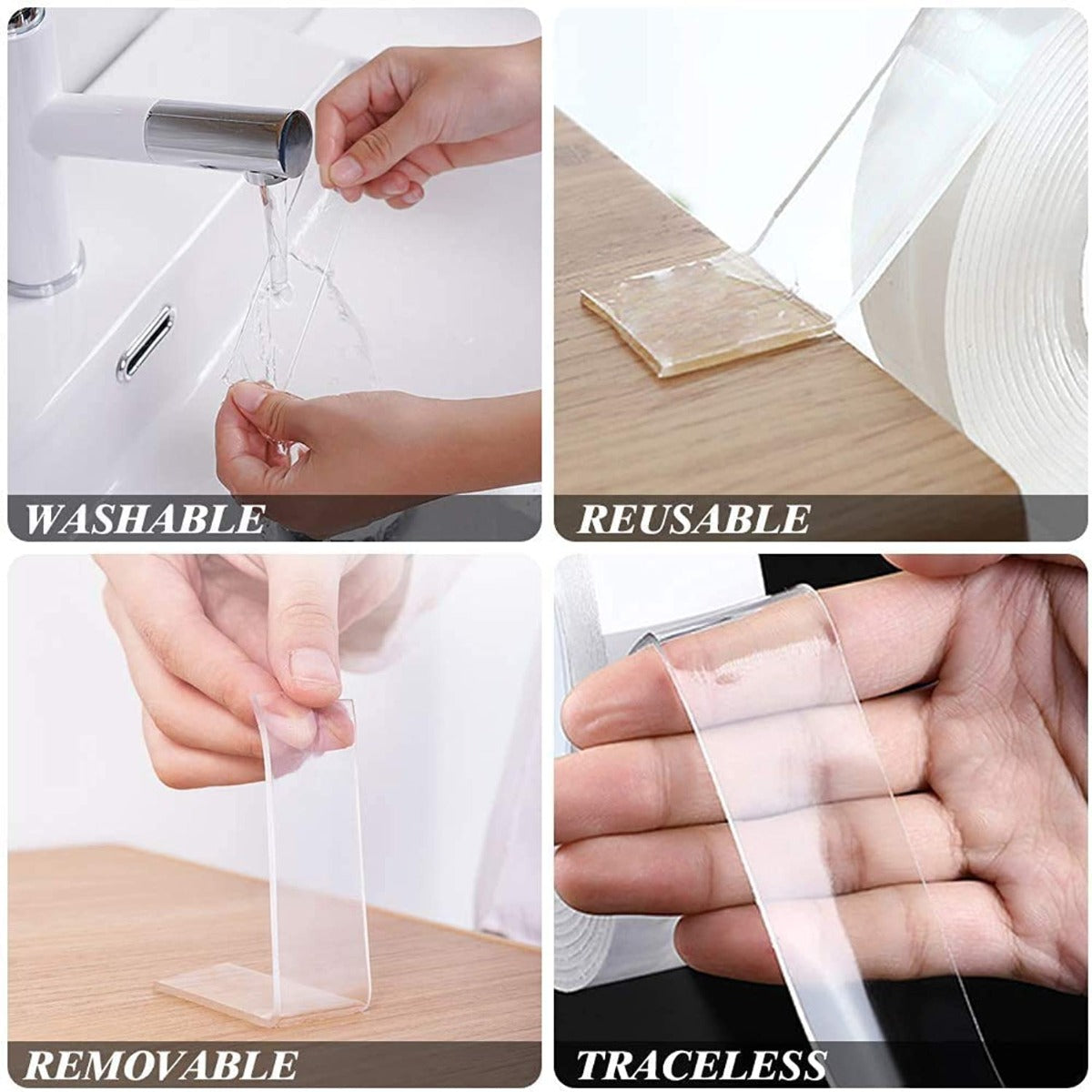 WASHABLE

REUSABLE

REMOVABLE

TRACELESS